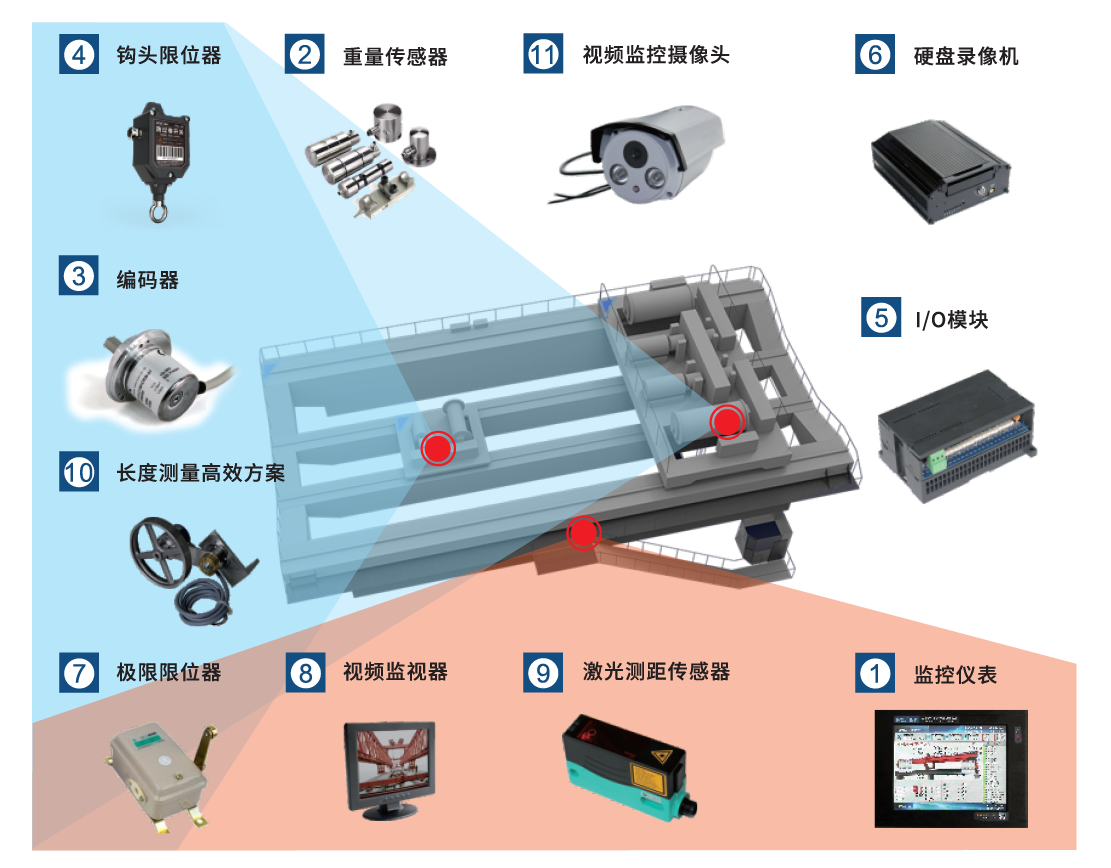 4 钩头限位器

2 重量传感器

11 视频监控摄像头

6 硬盘录像机

3 编码器

5 I/O模块

10 长度测量高效方案

7 极限限位器

8 视频监视器

9 激光测距传感器

1 监控仪表